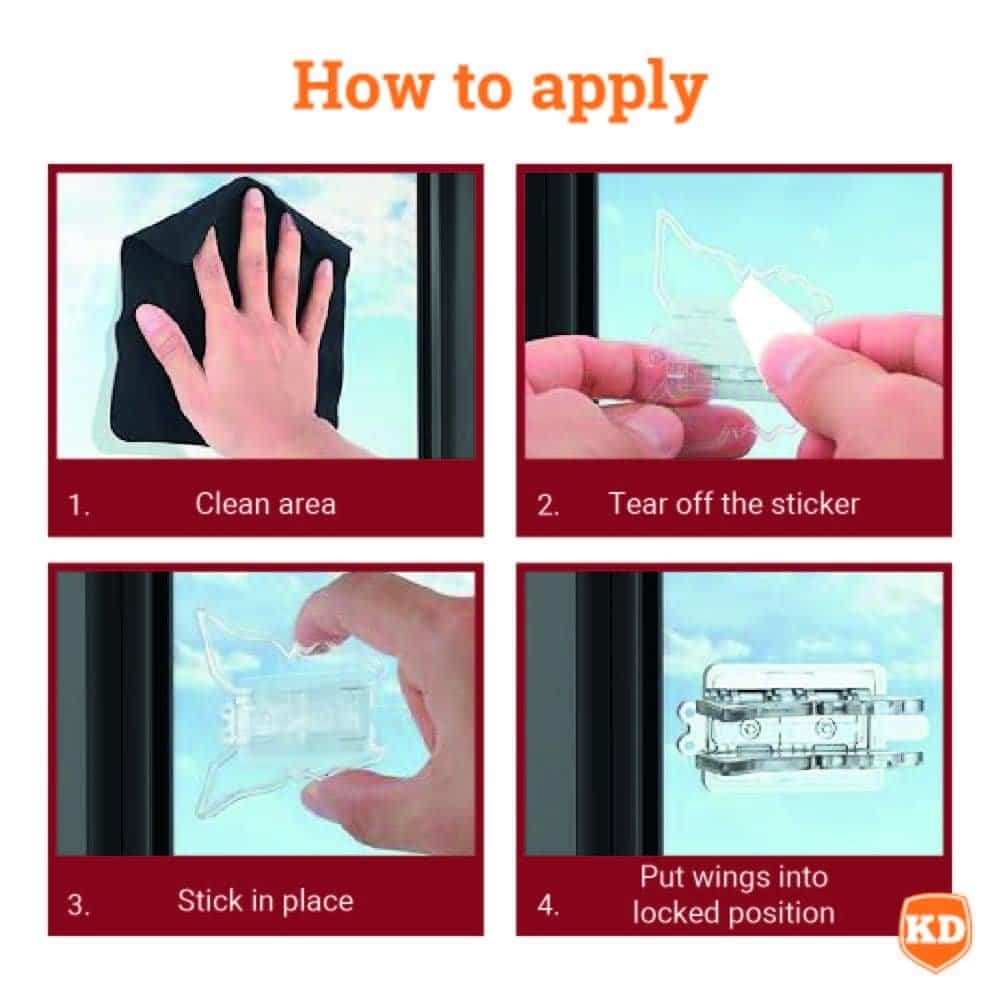 How to apply

1. Clean area

2. Tear off the sticker

3. Stick in place

4. Put wings into locked position

KD