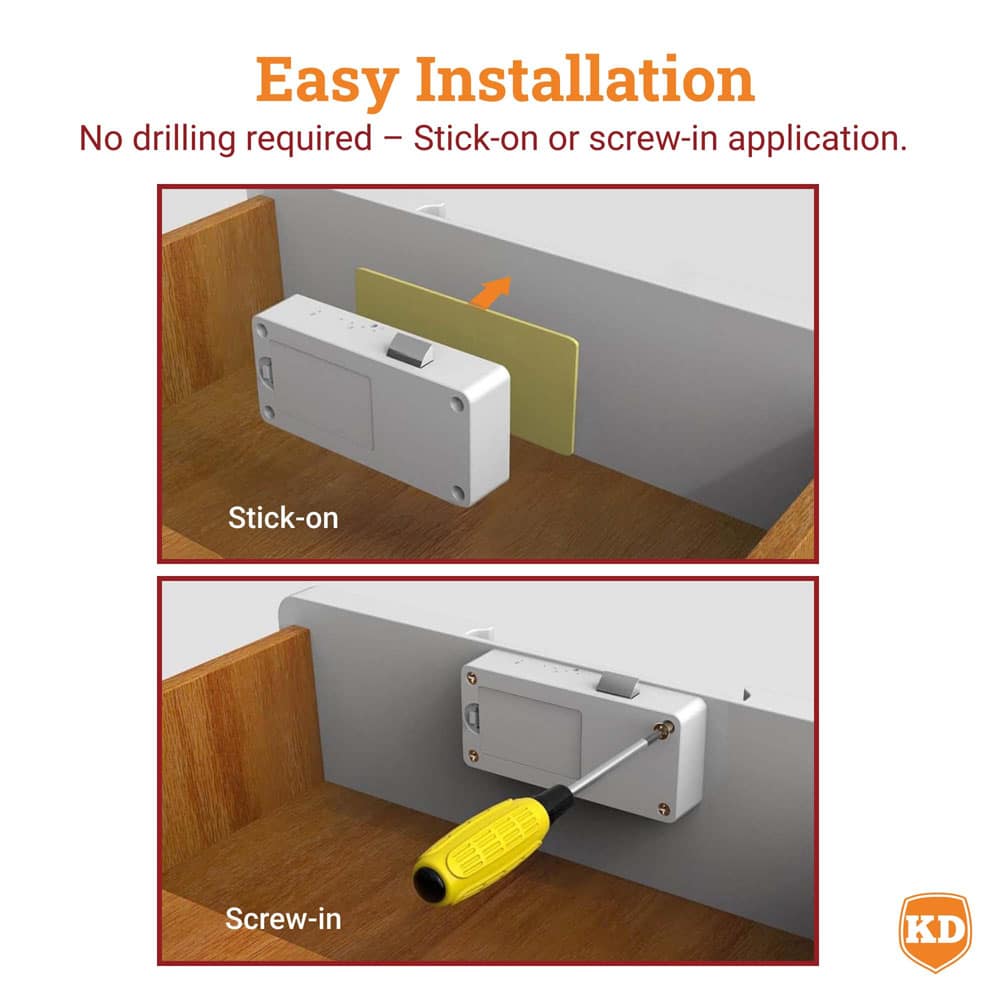 Easy Installation
No drilling required – Stick-on or screw-in application.

Stick-on

Screw-in

KD